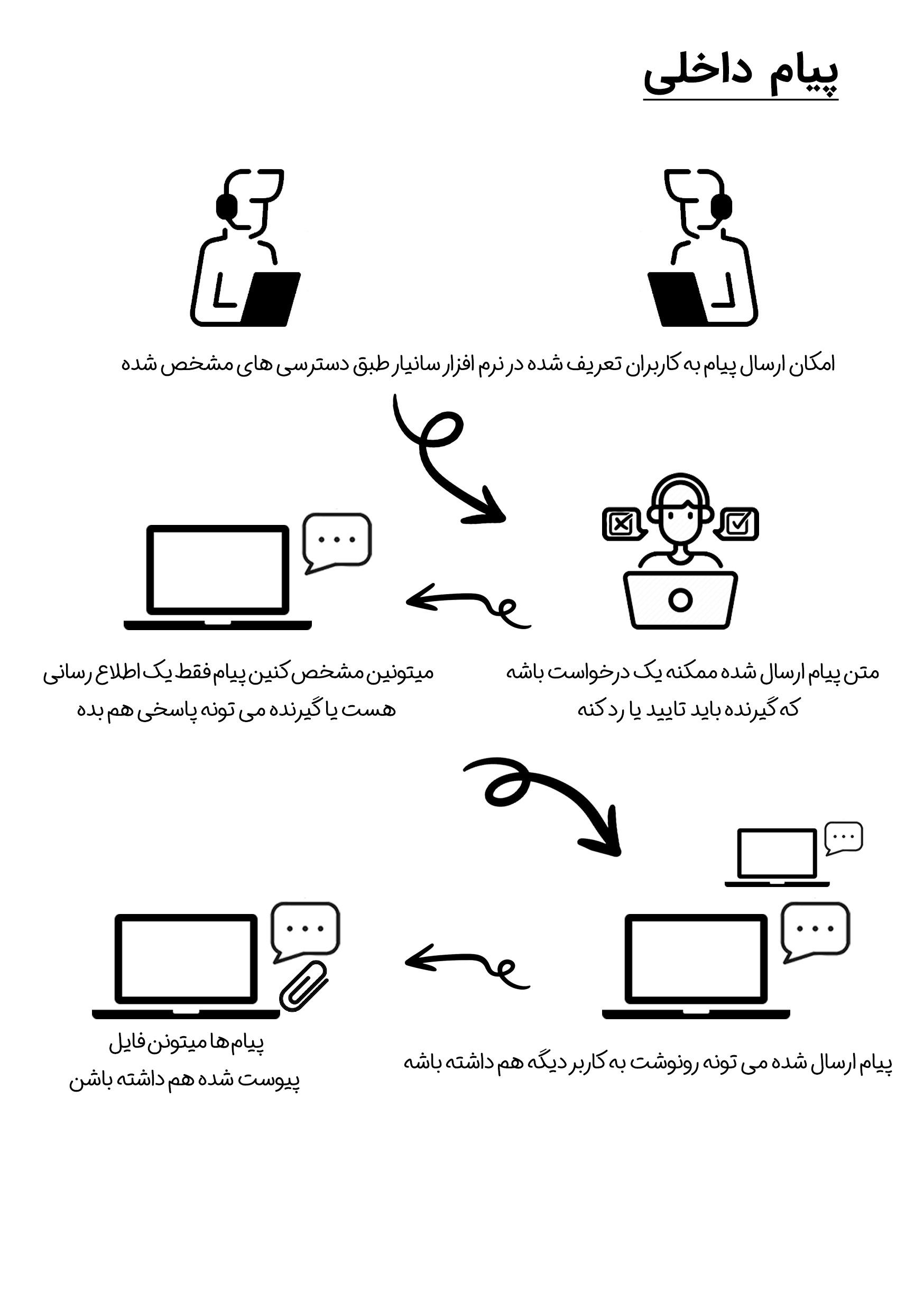 پیام داخلی

امکان ارسال پیام به کاربران تعریف شده در نرم افزار سانیار طبق دسترسی های مشخص شده

متن پیام ارسال شده ممکنه یک درخواست باشه که گیرنده باید تایید یا رد کنه

میتونین مشخص کنین پیام فقط یک اطلاع رسانی هست یا گیرنده می تونه پاسخی هم بده

پیام ارسال شده می تونه رونوشت به کاربر دیگه هم داشته باشه

پیام ها میتونن فایل پیوست شده هم داشته باشن